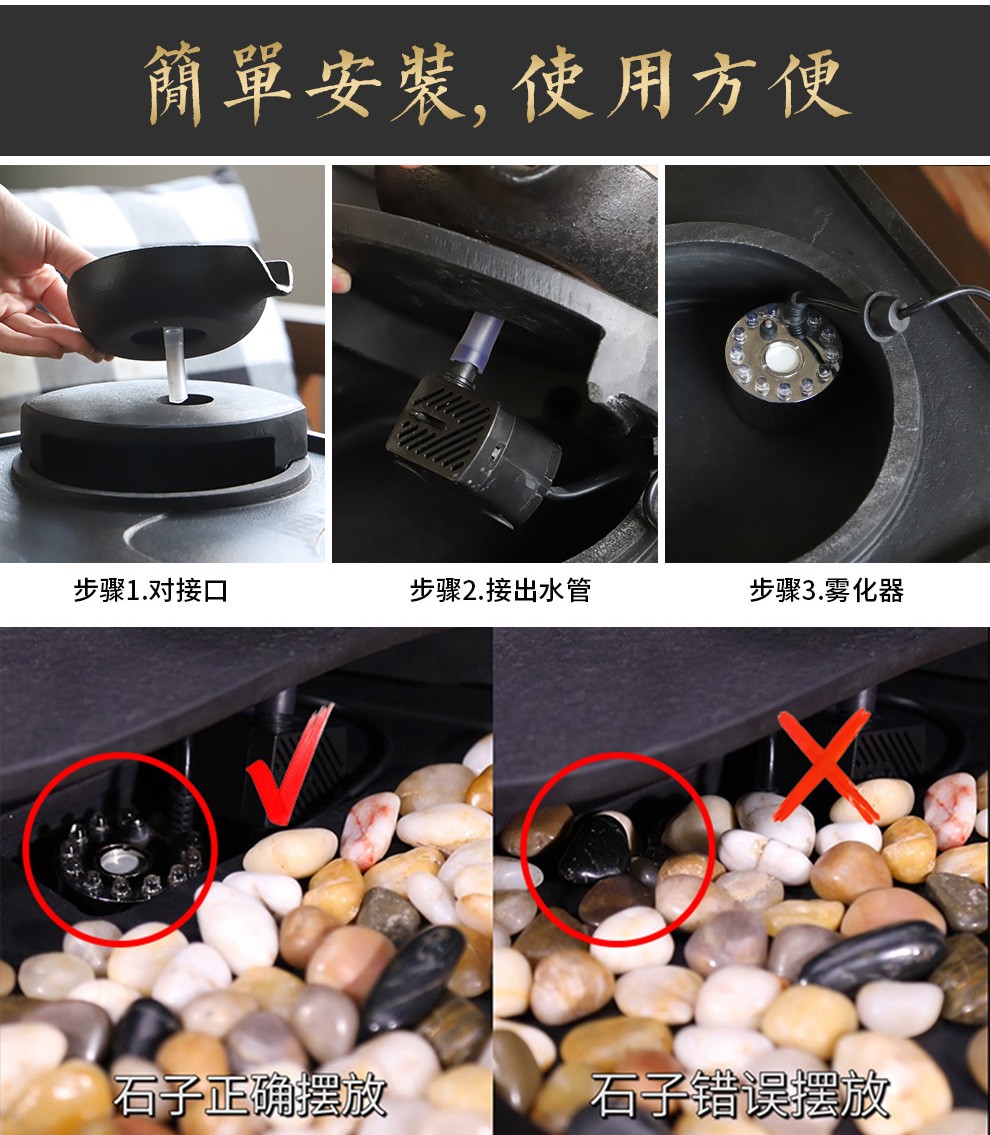 簡單安裝, 使用方便

步骤1.对接口

步骤2.接出水管

步骤3.雾化器

石子正确摆放

石子错误摆放